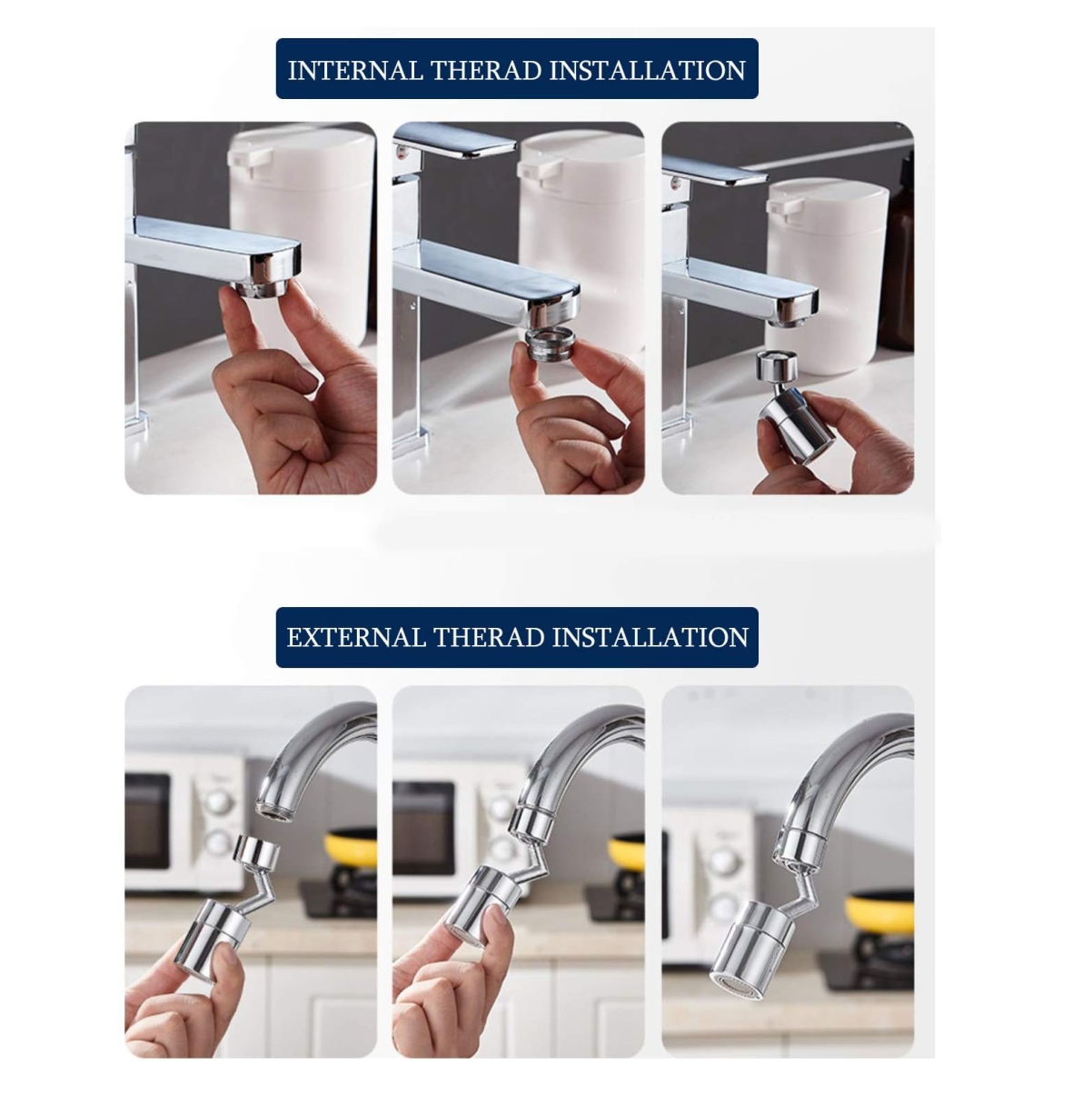 INTERNAL THERAD INSTALLATION

EXTERNAL THERAD INSTALLATION